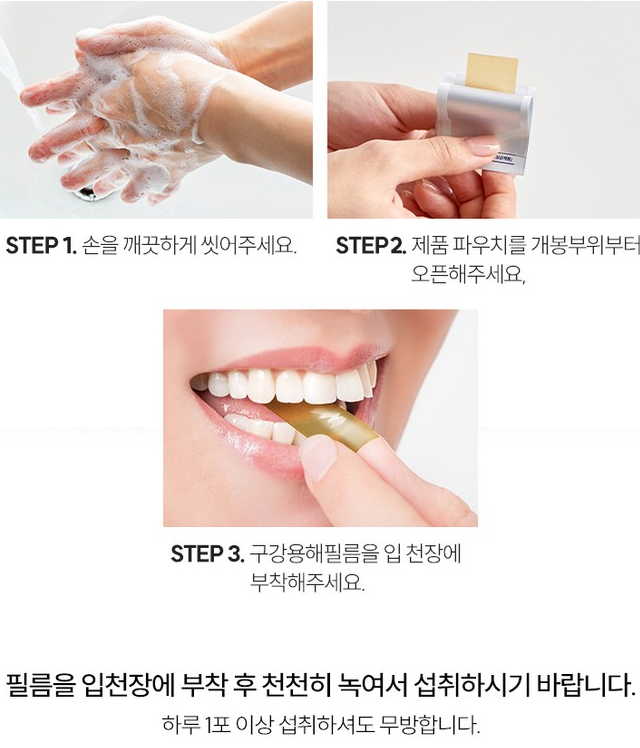 STEP 1. 손을 깨끗하게 씻어주세요.

STEP 2. 제품 파우치를 개봉부위부터 오픈해주세요,

STEP 3. 구강용해필름을 입 천장에 부착해주세요.

필름을 입천장에 부착 후 천천히 녹여서 섭취하시기 바랍니다.

하루 1포 이상 섭취하셔도 무방합니다.